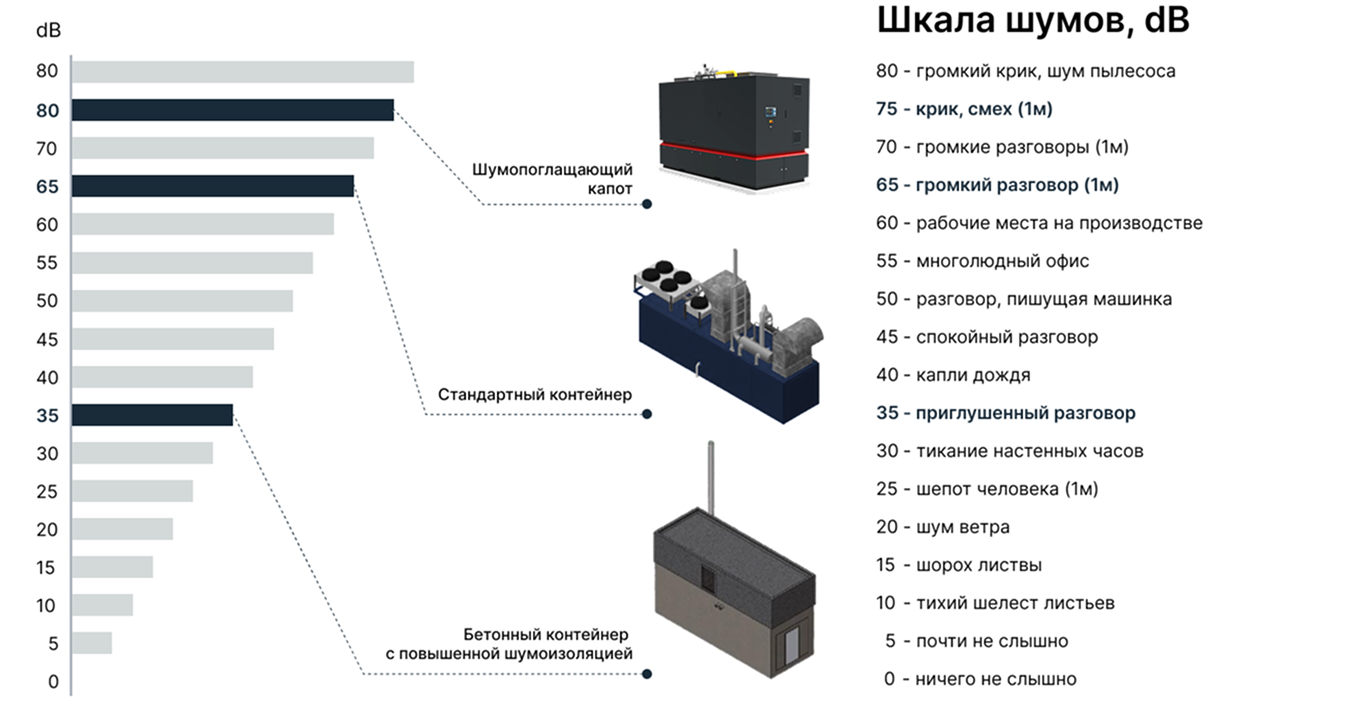 dB
80
80
70
65
60
55
50
45
40
35
30
25
20
15
10
5
0

Шумопоглащающий капот

Стандартный контейнер

Бетонный контейнер с повышенной шумоизоляцией

Шкала шумов, dB

80 - громкий крик, шум пылесоса
75 - крик, смех (1м)
70 - громкие разговоры (1м)
65 - громкий разговор (1м)
60 - рабочие места на производстве
55 - многолюдный офис
50 - разговор, пишущая машинка
45 - спокойный разговор
40 - капли дождя
35 - приглушенный разговор
30 - тикание настенных часов
25 - шепот человека (1м)
20 - шум ветра
15 - шорох листвы
10 - тихий шелест листьев
5 - почти не слышно
0 - ничего не слышно